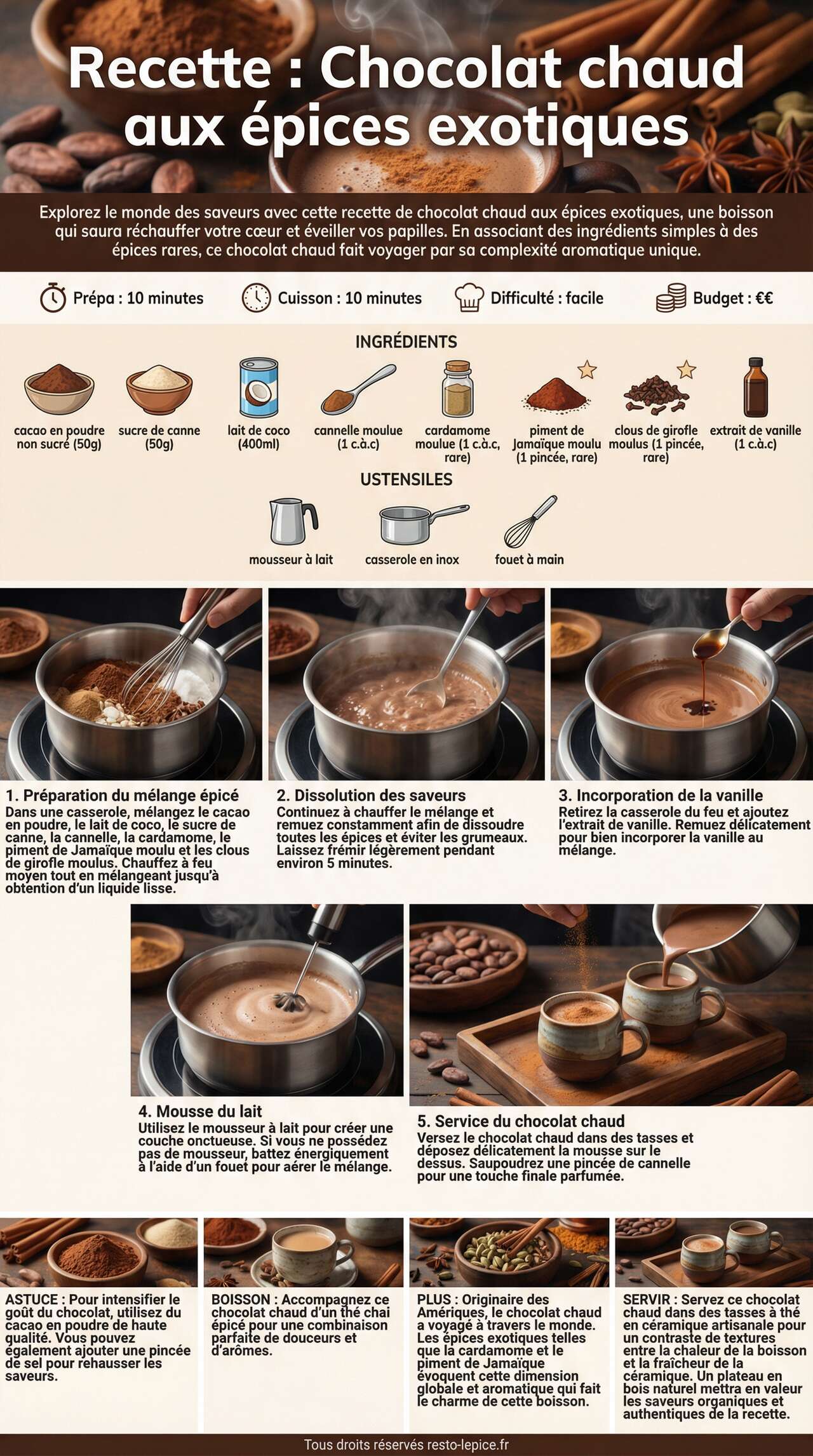 Recette : Chocolat chaud aux épices exotiques

Explorez le monde des saveurs avec cette recette de chocolat chaud aux épices exotiques, une boisson qui saura réchauffer votre cœur et éveiller vos papilles. En associant des ingrédients simples à des épices rares, ce chocolat chaud fait voyager par sa complexité aromatique unique.

Prépa : 10 minutes
Cuisson : 10 minutes
Difficulté : facile
Budget : €€

INGRÉDIENTS

cacao en poudre non sucré (50g)
sucre de canne (50g)
lait de coco (400ml)
cannelle moulue (1 c.à.c)
cardamome moulue (1 c.à.c, rare)
piment de Jamaïque moulu (1 pincée, rare)
clous de girofle moulus (1 pincée, rare)
extrait de vanille (1 c.à.c)

USTENSILES

mousseur à lait
casserole en inox
fouet à main

1. Préparation du mélange épicé
Dans une casserole, mélangez le cacao en poudre, le lait de coco, le sucre de canne, la cannelle, la cardamome, le piment de Jamaïque moulu et les clous de girofle moulus. Chauffez à feu moyen tout en mélangeant jusqu'à obtention d'un liquide lisse.

2. Dissolution des saveurs
Continuez à chauffer le mélange et remuez constamment afin de dissoudre toutes les épices et éviter les grumeaux. Laissez frémir légèrement pendant environ 5 minutes.

3. Incorporation de la vanille
Retirez la casserole du feu et ajoutez l'extrait de vanille. Remuez délicatement pour bien incorporer la vanille au mélange.

4. Mousse du lait
Utilisez le mousseur à lait pour créer une couche onctueuse. Si vous ne possédez pas de mousseur, battez énergiquement à l'aide d'un fouet pour aérer le mélange.

5. Service du chocolat chaud
Versez le chocolat chaud dans des tasses et déposez délicatement la mousse sur le dessus. Saupoudrez une pincée de cannelle pour une touche finale parfumée.

ASTUCE : Pour intensifier le goût du chocolat, utilisez du cacao en poudre de haute qualité. Vous pouvez également ajouter une pincée de sel pour rehausser les saveurs.

BOISSON : Accompagnez ce chocolat chaud d'un thé chai épicé pour une combinaison parfaite de douceurs et d'arômes.

PLUS : Originaire des Amériques, le chocolat chaud a voyagé à travers le monde. Les épices exotiques telles que la cardamome et le piment de Jamaïque évoquent cette dimension globale et aromatique qui fait le charme de cette boisson.

SERVIR : Servez ce chocolat chaud dans des tasses à thé en céramique artisanale pour un contraste de textures entre la chaleur de la boisson et la fraîcheur de la céramique. Un plateau en bois naturel mettra en valeur les saveurs organiques et authentiques de la recette.

Tous droits réservés resto-lepice.fr