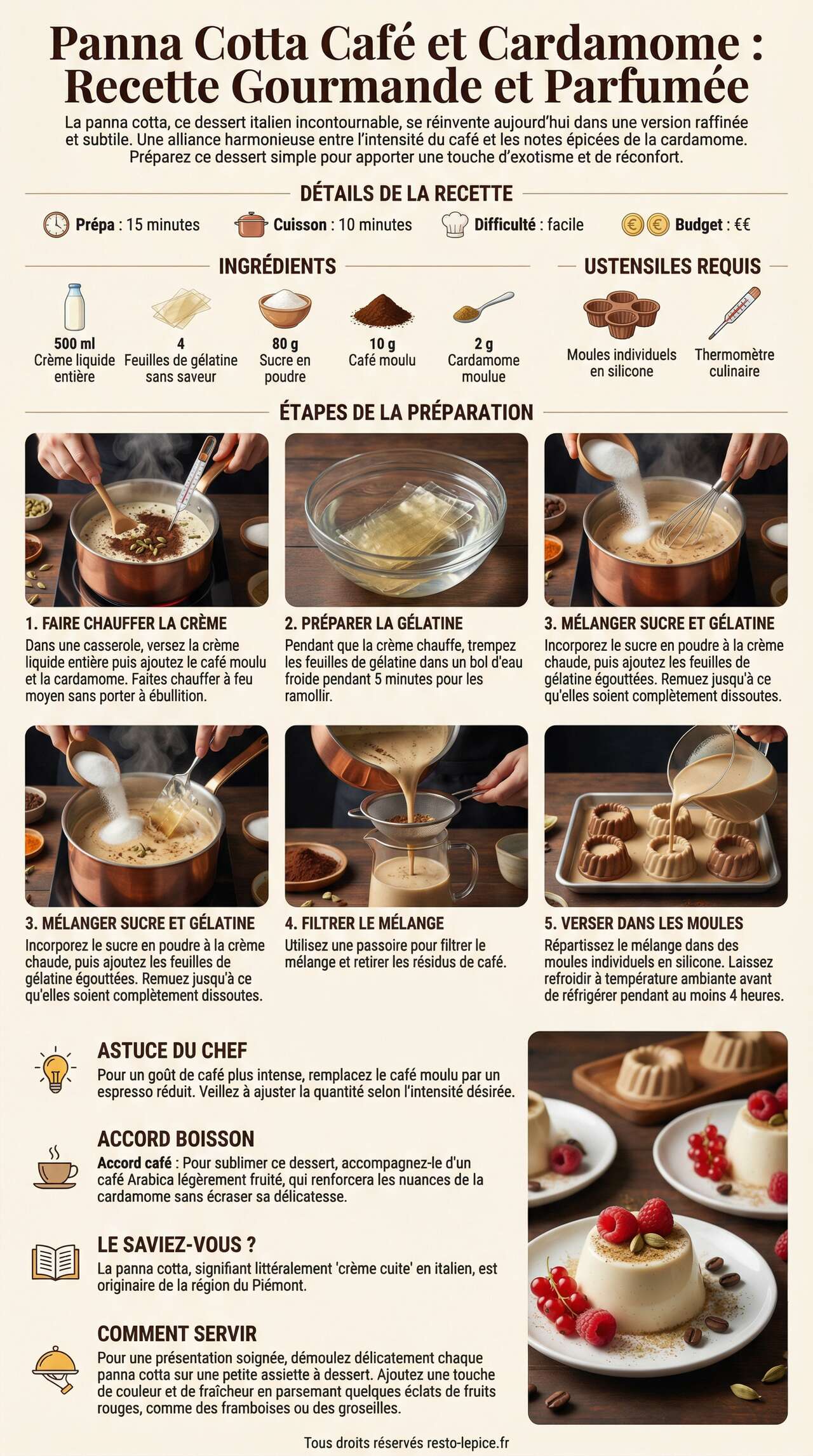 Panna Cotta Café et Cardamome : Recette Gourmande et Parfumée

La panna cotta, ce dessert italien incontournable, se réinvente aujourd'hui dans une version raffinée et subtile. Une alliance harmonieuse entre l'intensité du café et les notes épicées de la cardamome. Préparez ce dessert simple pour apporter une touche d'exotisme et de réconfort.

DÉTAILS DE LA RECETTE

Prépa : 15 minutes
Cuisson : 10 minutes
Difficulté : facile
Budget : €€

INGRÉDIENTS

500 ml Crème liquide entière
4 Feuilles de gélatine sans saveur
80 g Sucre en poudre
10 g Café moulu
2 g Cardamome moulue

USTENSILES REQUIS

Moules individuels en silicone
Thermomètre culinaire

ÉTAPES DE LA PRÉPARATION

1. FAIRE CHAUFFER LA CRÈME
Dans une casserole, versez la crème liquide entière puis ajoutez le café moulu et la cardamome. Faites chauffer à feu moyen sans porter à ébullition.

2. PRÉPARER LA GÉLATINE
Pendant que la crème chauffe, trempez les feuilles de gélatine dans un bol d'eau froide pendant 5 minutes pour les ramollir.

3. MÉLANGER SUCRE ET GÉLATINE
Incorporez le sucre en poudre à la crème chaude, puis ajoutez les feuilles de gélatine égouttées. Remuez jusqu'à ce qu'elles soient complètement dissoutes.

3. MÉLANGER SUCRE ET GÉLATINE
Incorporez le sucre en poudre à la crème chaude, puis ajoutez les feuilles de gélatine égouttées. Remuez jusqu'à ce qu'elles soient complètement dissoutes.

4. FILTRER LE MÉLANGE
Utilisez une passoire pour filtrer le mélange et retirer les résidus de café.

5. VERSER DANS LES MOULES
Répartissez le mélange dans des moules individuels en silicone. Laissez refroidir à température ambiante avant de réfrigérer pendant au moins 4 heures.

ASTUCE DU CHEF
Pour un goût de café plus intense, remplacez le café moulu par un espresso réduit. Veillez à ajuster la quantité selon l'intensité désirée.

ACCORD BOISSON
Accord café : Pour sublimer ce dessert, accompagnez-le d'un café Arabica légèrement fruité, qui renforcera les nuances de la cardamome sans écraser sa délicatesse.

LE SAVIEZ-VOUS ?
La panna cotta, signifiant littéralement 'crème cuite' en italien, est originaire de la région du Piémont.

COMMENT SERVIR
Pour une présentation soignée, démoulez délicatement chaque panna cotta sur une petite assiette à dessert. Ajoutez une touche de couleur et de fraîcheur en parsemant quelques éclats de fruits rouges, comme des framboises ou des groseilles.

Tous droits réservés resto-lepice.fr